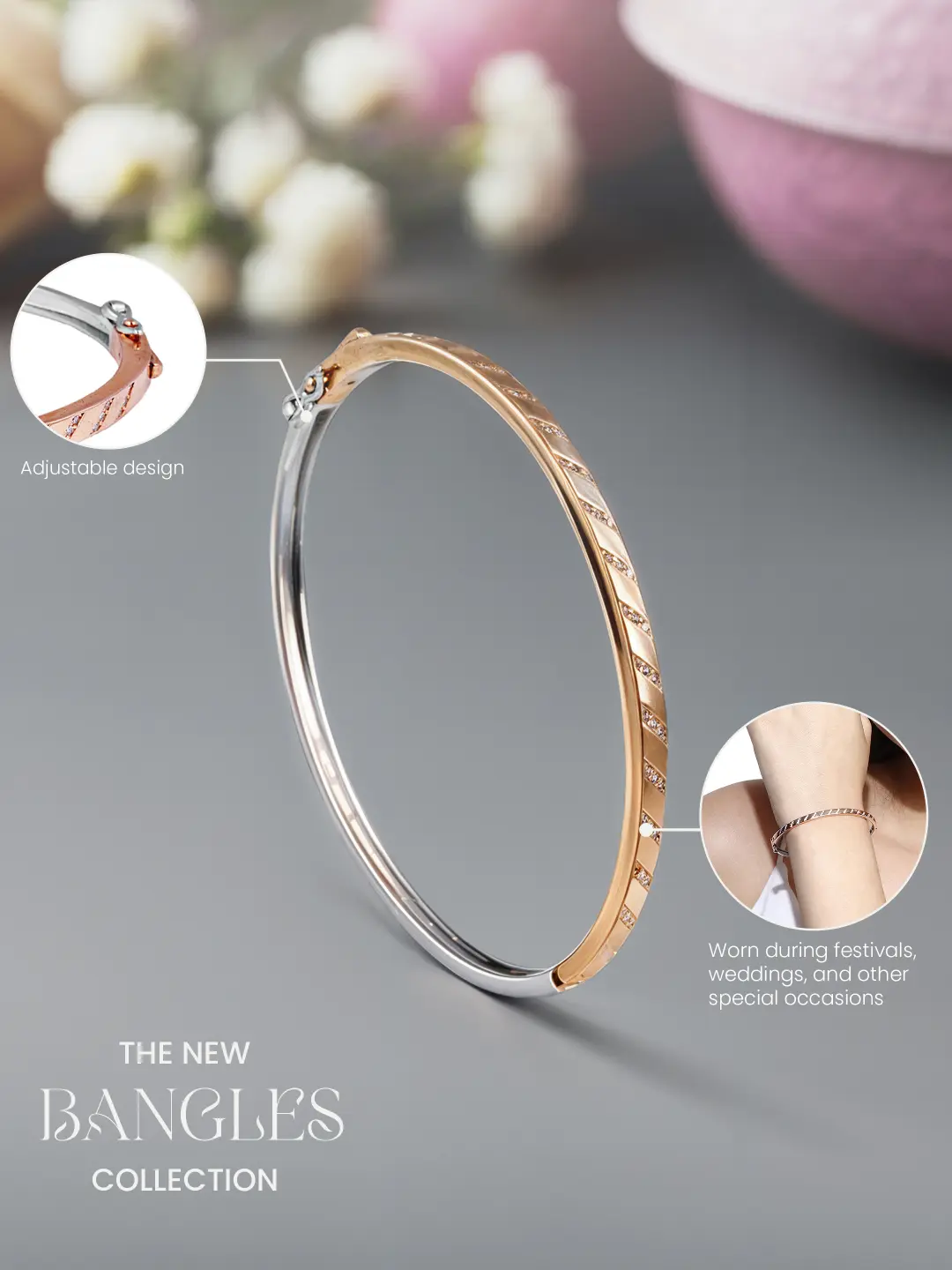 Adjustable design

Worn during festivals, weddings, and other special occasions

THE NEW
BANGLES
COLLECTION